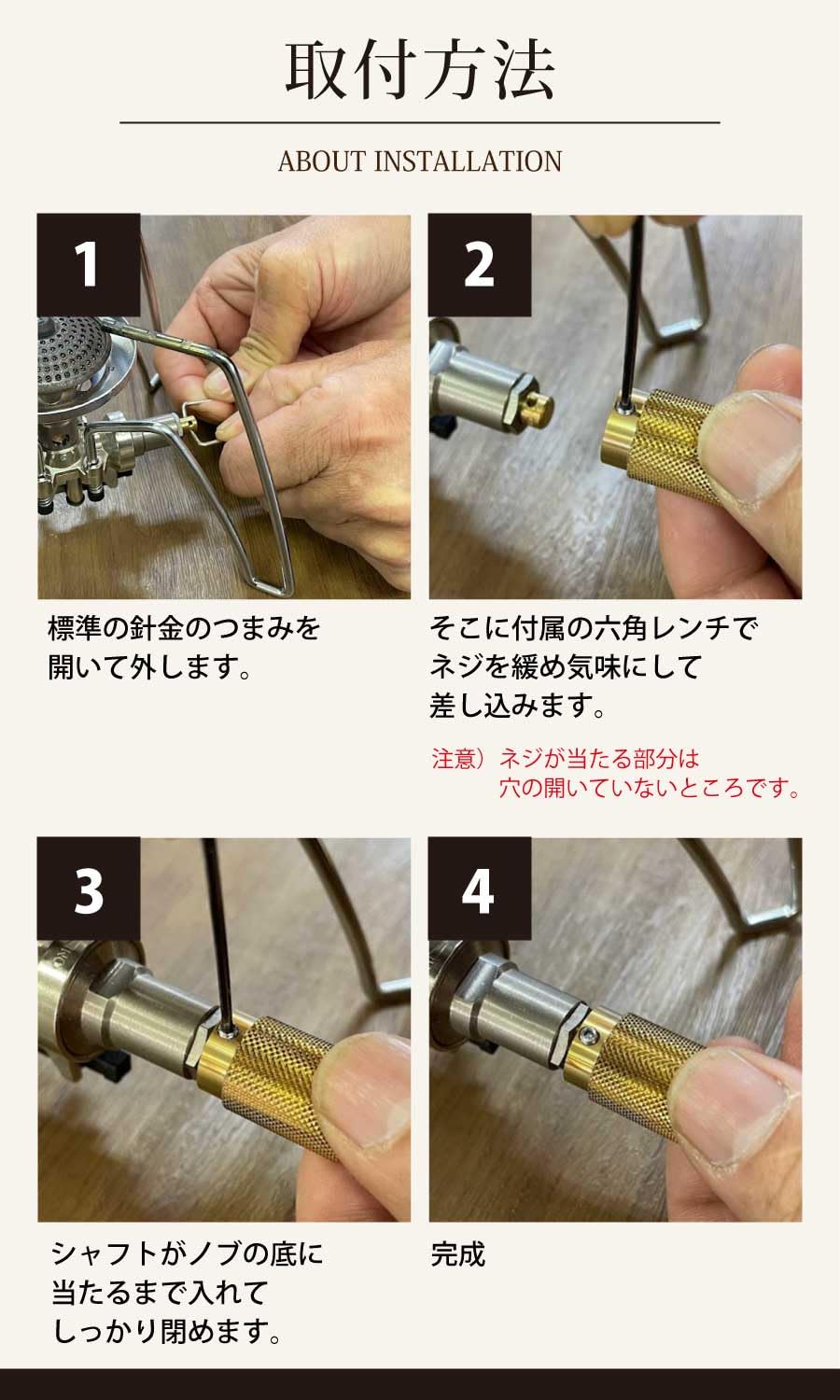 取付方法

ABOUT INSTALLATION

1

標準の針金のつまみを開いて外します。

2

そこに付属の六角レンチでネジを緩め気味にして差し込みます。

注意）ネジが当たる部分は穴の開いていないところです。

3

シャフトがノブの底に当たるまで入れてしっかり閉めます。

4

完成